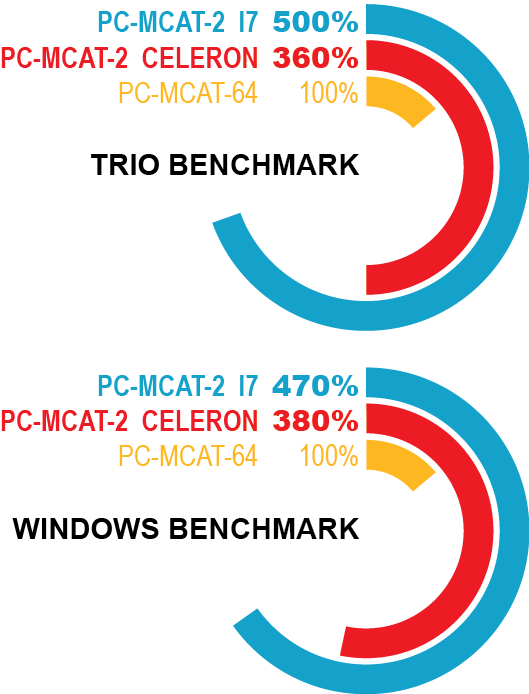 PC-MCAT-2 I7 500%
PC-MCAT-2 CELERON 360%
PC-MCAT-64 100%

TRIO BENCHMARK

PC-MCAT-2 I7 470%
PC-MCAT-2 CELERON 380%
PC-MCAT-64 100%

WINDOWS BENCHMARK